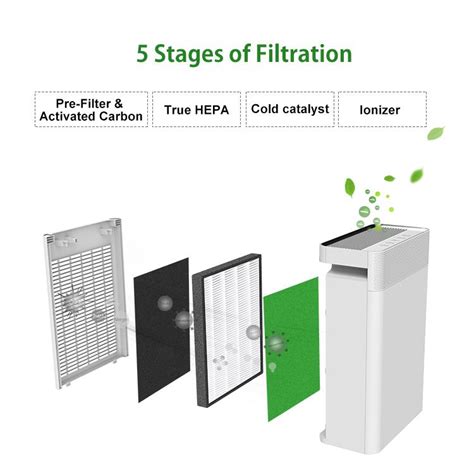 5 Stages of Filtration

Pre-Filter & Activated Carbon

True HEPA

Cold catalyst

Ionizer