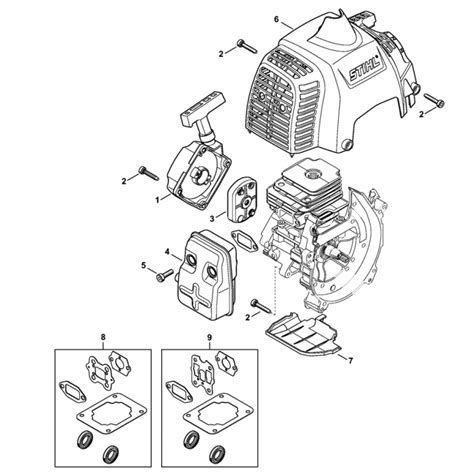 6
2
STIHL
2
2
1
3
4
5
2
7
8
9