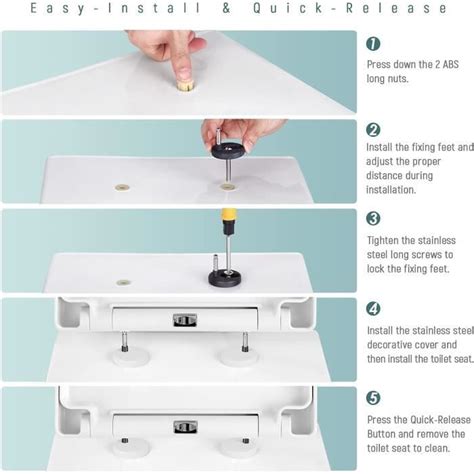 Easy-Install & Quick-Release

1
Press down the 2 ABS long nuts.

2
Install the fixing feet and adjust the proper distance during installation.

3
Tighten the stainless steel long screws to lock the fixing feet.

4
Install the stainless steel decorative cover and then install the toilet seat.

5
Press the Quick-Release Button and remove the toilet seat to clean.