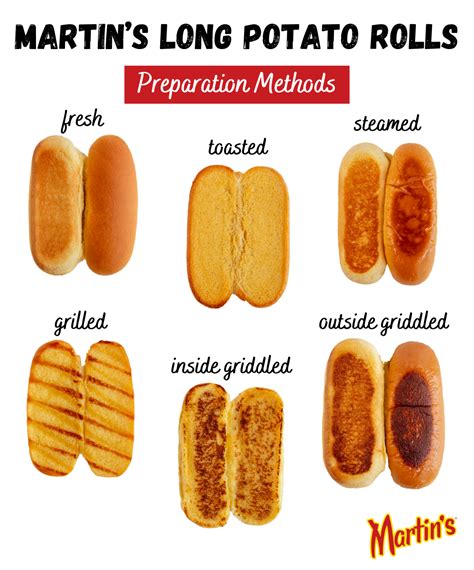 MARTIN'S LONG POTATO ROLLS

Preparation Methods

fresh

toasted

steamed

grilled

inside griddled

outside griddled

Martin's