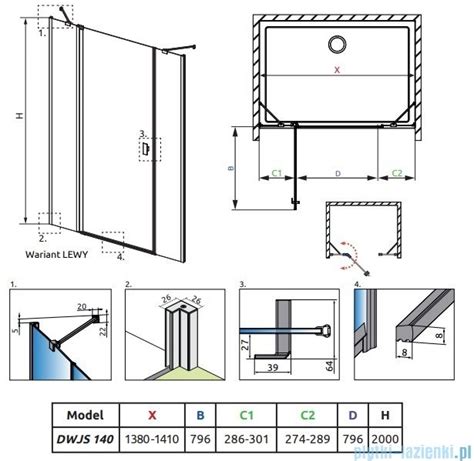 1.

H

3.

2.

Wariant LEWY

4.

X

B

C1

D

C2

1.

20

5

22

2.

26

26

3.

27

39

64

4.

8

8

| Model | X | B | C1 | C2 | D | H |
|---|---|---|---|---|---|---|
| DWJS 140 | 1380-1410 | 796 | 286-301 | 274-289 | 796 | 2000 |

plytki-lazienki.pl