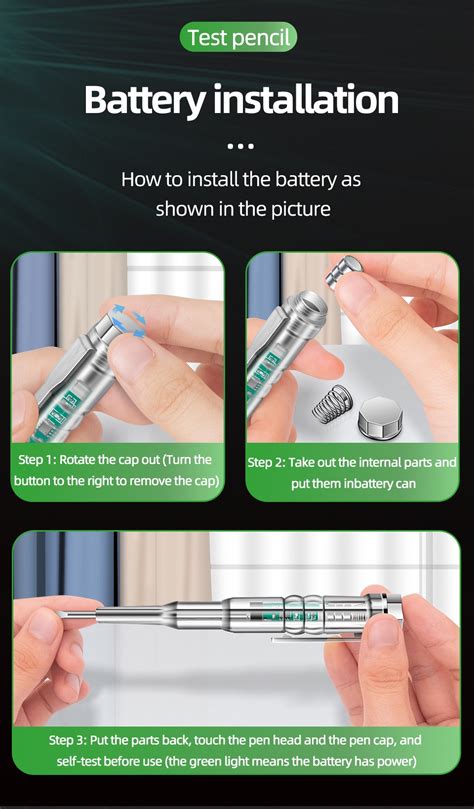 Test pencil

Battery installation

...

How to install the battery as shown in the picture

Step 1: Rotate the cap out (Turn the button to the right to remove the cap)

Step 2: Take out the internal parts and put them inbattery can

Step 3: Put the parts back, touch the pen head and the pen cap, and self-test before use (the green light means the battery has power)