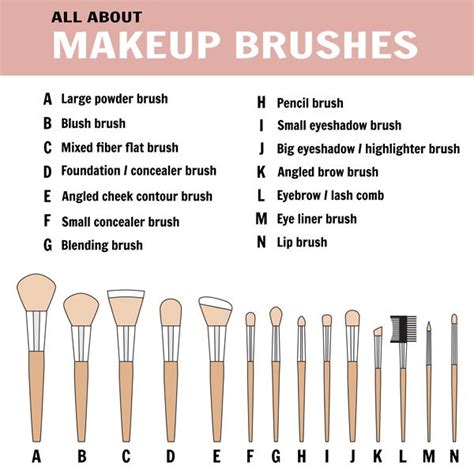 ALL ABOUT
MAKEUP BRUSHES

A Large powder brush
B Blush brush
C Mixed fiber flat brush
D Foundation / concealer brush
E Angled cheek contour brush
F Small concealer brush
G Blending brush

H Pencil brush
I Small eyeshadow brush
J Big eyeshadow / highlighter brush
K Angled brow brush
L Eyebrow / lash comb
M Eye liner brush
N Lip brush

A B C D E F G H I J K L M N