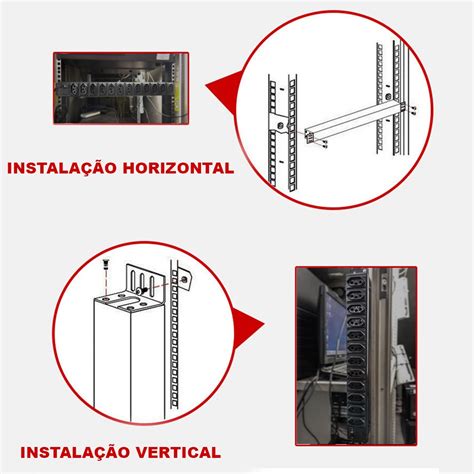 INSTALAÇÃO HORIZONTAL

INSTALAÇÃO VERTICAL