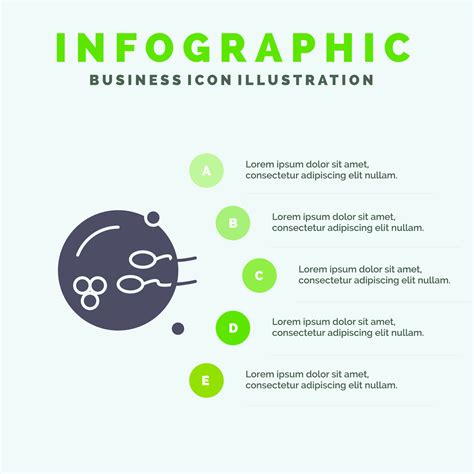 INFOGRAPHIC
BUSINESS ICON ILLUSTRATION

A
Lorem ipsum dolor sit amet, consectetur adipiscing elit nullam.

B
Lorem ipsum dolor sit amet, consectetur adipiscing elit nullam.

C
Lorem ipsum dolor sit amet, consectetur adipiscing elit nullam.

D
Lorem ipsum dolor sit amet, consectetur adipiscing elit nullam.

E
Lorem ipsum dolor sit amet, consectetur adipiscing elit nullam.