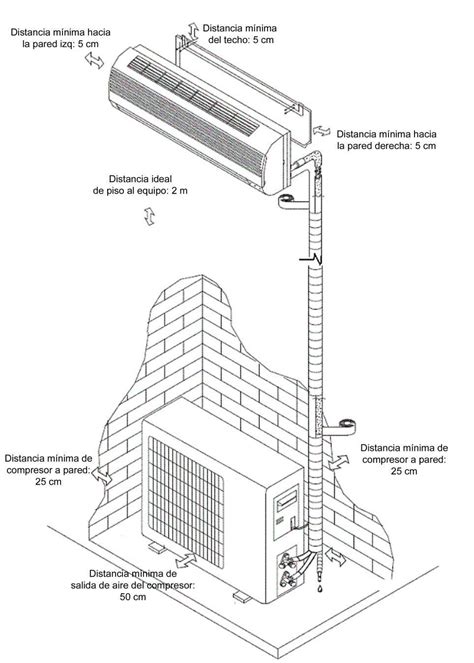 Distancia mínima hacia la pared izq: 5 cm

Distancia mínima del techo: 5 cm

Distancia mínima hacia la pared derecha: 5 cm

Distancia ideal de piso al equipo: 2 m

Distancia mínima de compresor a pared: 25 cm

Distancia mínima de compresor a pared: 25 cm

Distancia mínima de salida de aire del compresor: 50 cm