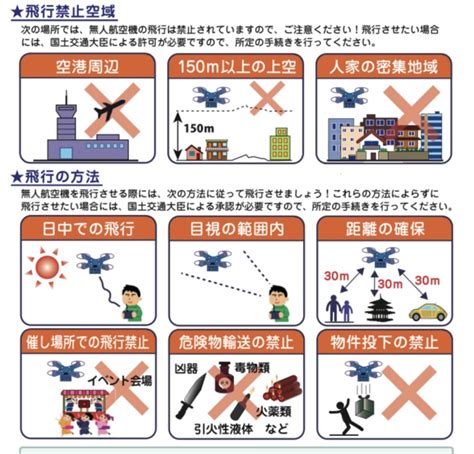 ★飛行禁止空域

次の場所では、無人航空機の飛行は禁止されていますので、ご注意ください！飛行させたい場合には、国土交通大臣による許可が必要ですので、所定の手続きを行ってください。

空港周辺

150m以上の上空

150m

人家の密集地域

★飛行の方法

無人航空機を飛行させる際には、次の方法に従って飛行させましょう！これらの方法によらずに飛行させたい場合には、国土交通大臣による承認が必要ですので、所定の手続きを行ってください。

日中での飛行

目視の範囲内

距離の確保

30m

30m

30m

催し場所での飛行禁止

イベント会場

危険物輸送の禁止

凶器

毒物類

火薬類

引火性液体　など

物件投下の禁止