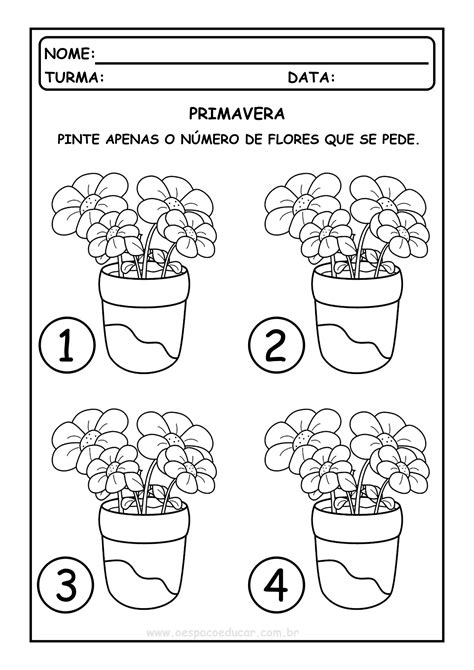 NOME:
TURMA: DATA:

PRIMAVERA

PINTE APENAS O NÚMERO DE FLORES QUE SE PEDE.

1

2

3

4

www.oespacoeducar.com.br