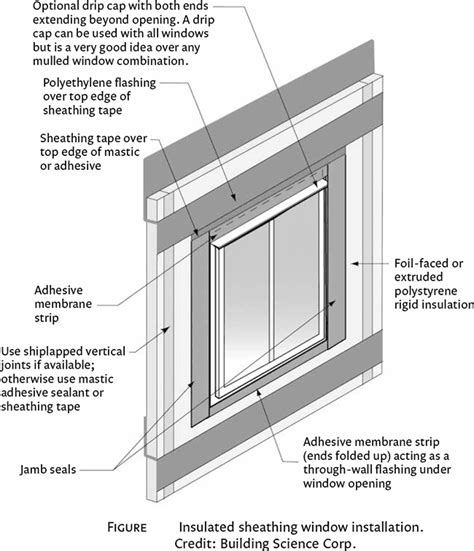 Optional drip cap with both ends extending beyond opening. A drip cap can be used with all windows but is a very good idea over any mulled window combination.

Polyethylene flashing over top edge of sheathing tape

Sheathing tape over top edge of mastic or adhesive

Adhesive membrane strip

Use shiplapped vertical joints if available; otherwise use mastic adhesive sealant or sheathing tape

Jamb seals

Foil-faced or extruded polystyrene rigid insulation

Adhesive membrane strip (ends folded up) acting as a through-wall flashing under window opening

FIGURE Insulated sheathing window installation. Credit: Building Science Corp.