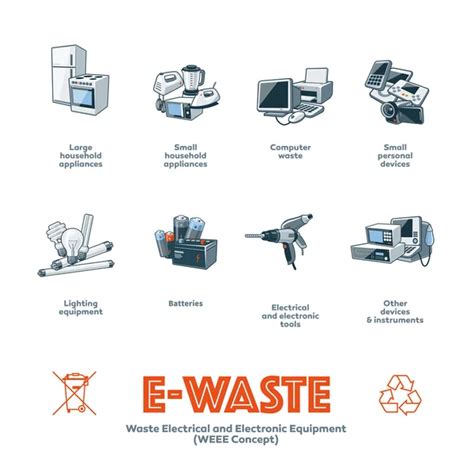 Large household appliances

Small household appliances

Computer waste

Small personal devices

Lighting equipment

Batteries

Electrical and electronic tools

Other devices & instruments

E-WASTE

Waste Electrical and Electronic Equipment (WEEE Concept)