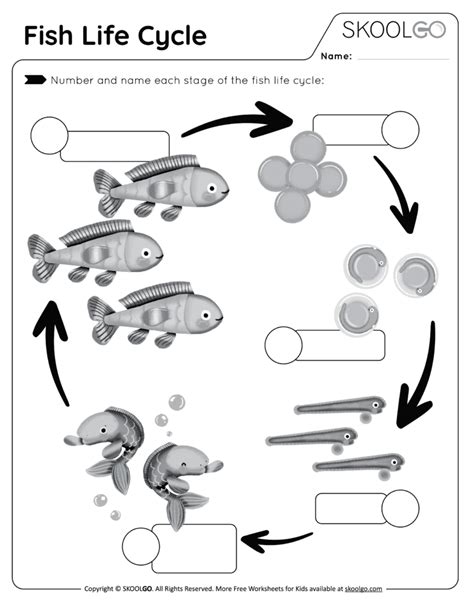 Fish Life Cycle

SKOOLGO

Name:

Number and name each stage of the fish life cycle:

Copyright © SKOOLGO. All Rights Reserved. More Free Worksheets for Kids available at skoolgo.com