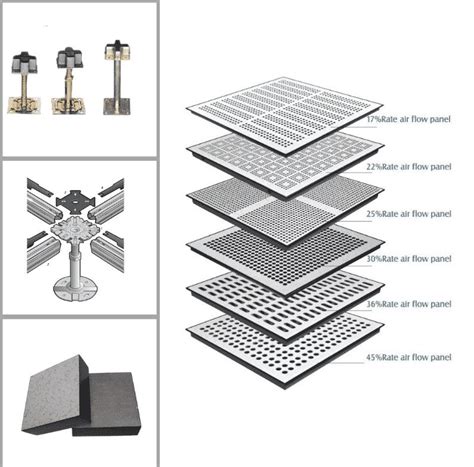 17%Rate air flow panel

22%Rate air flow panel

25%Rate air flow panel

30%Rate air flow panel

36%Rate air flow panel

45%Rate air flow panel