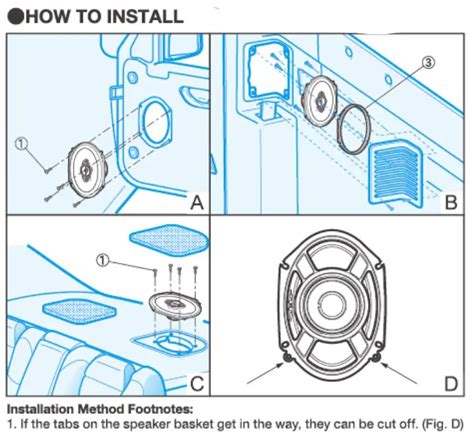 ●HOW TO INSTALL

①

A

③

B

①

C

D

Installation Method Footnotes:
1. If the tabs on the speaker basket get in the way, they can be cut off. (Fig. D)