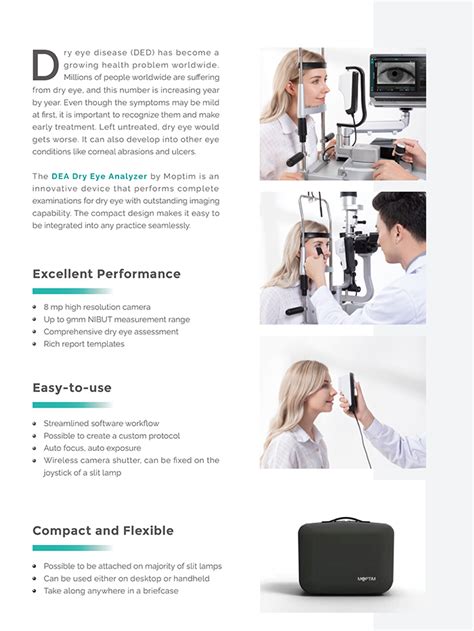 Dry eye disease (DED) has become a growing health problem worldwide. Millions of people worldwide are suffering from dry eye, and this number is increasing year by year. Even though the symptoms may be mild at first, it is important to recognize them and make early treatment. Left untreated, dry eye would gets worse. It can also develop into other eye conditions like corneal abrasions and ulcers.

The DEA Dry Eye Analyzer by Moptim is an innovative device that performs complete examinations for dry eye with outstanding imaging capability. The compact design makes it easy to be integrated into any practice seamlessly.

Excellent Performance

- 8 mp high resolution camera
- Up to 9mm NIBUT measurement range
- Comprehensive dry eye assessment
- Rich report templates

Easy-to-use

- Streamlined software workflow
- Possible to create a custom protocol
- Auto focus, auto exposure
- Wireless camera shutter, can be fixed on the joystick of a slit lamp

Compact and Flexible

- Possible to be attached on majority of slit lamps
- Can be used either on desktop or handheld
- Take along anywhere in a briefcase

MOPTIM