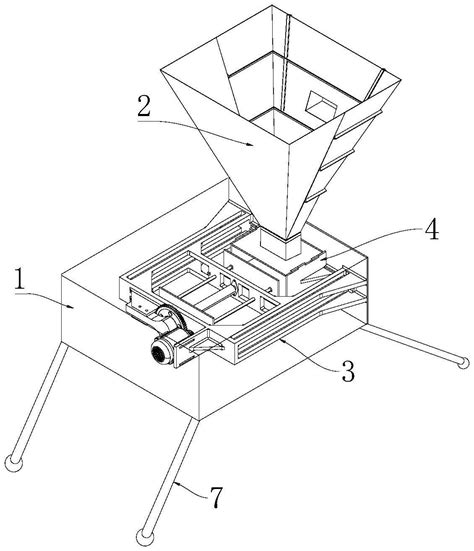 2
4
1
3
7