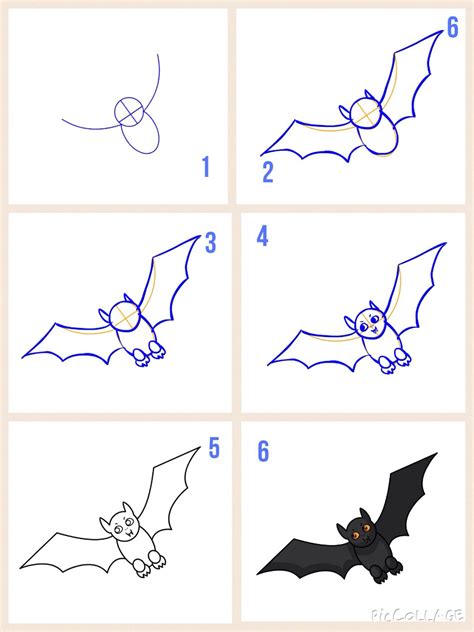 1

6

2

3

4

5

6

PicCollage