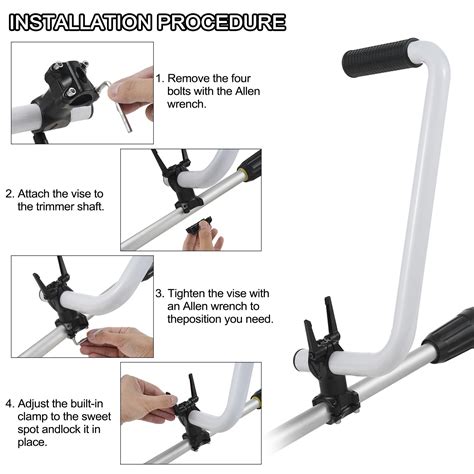 INSTALLATION PROCEDURE

1. Remove the four bolts with the Allen wrench.

2. Attach the vise to the trimmer shaft.

3. Tighten the vise with an Allen wrench to theposition you need.

4. Adjust the built-in clamp to the sweet spot andlock it in place.