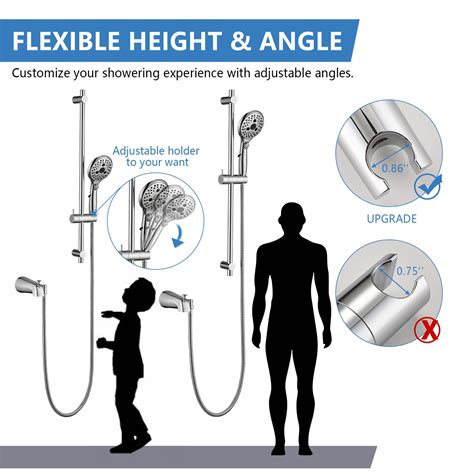 FLEXIBLE HEIGHT & ANGLE

Customize your showering experience with adjustable angles.

Adjustable holder to your want

0.86''

UPGRADE

0.75''