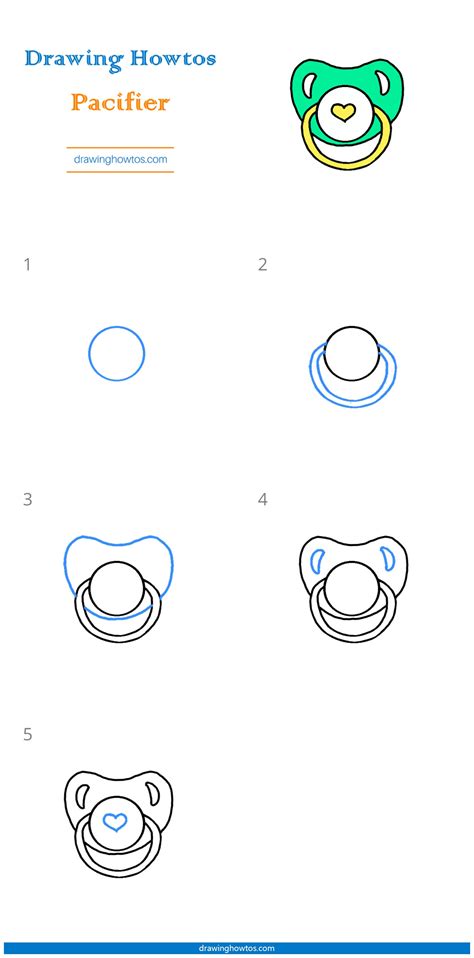 Drawing Howtos

Pacifier

drawinghowtos.com

1

2

3

4

5

drawinghowtos.com