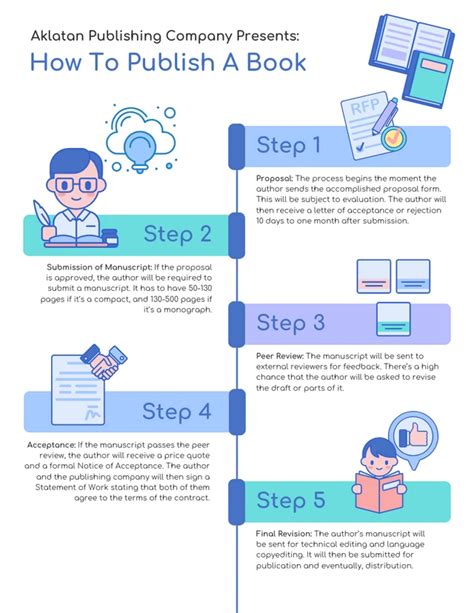 Aklatan Publishing Company Presents:

How To Publish A Book

RFP

Step 1

Proposal: The process begins the moment the author sends the accomplished proposal form. This will be subject to evaluation. The author will then receive a letter of acceptance or rejection 10 days to one month after submission.

Step 2

Submission of Manuscript: If the proposal is approved, the author will be required to submit a manuscript. It has to have 50-130 pages if it's a compact, and 130-500 pages if it's a monograph.

Step 3

Peer Review: The manuscript will be sent to external reviewers for feedback. There's a high chance that the author will be asked to revise the draft or parts of it.

Step 4

Acceptance: If the manuscript passes the peer review, the author will receive a price quote and a formal Notice of Acceptance. The author and the publishing company will then sign a Statement of Work stating that both of them agree to the terms of the contract.

Step 5

Final Revision: The author's manuscript will be sent for technical editing and language copyediting. It will then be submitted for publication and eventually, distribution.