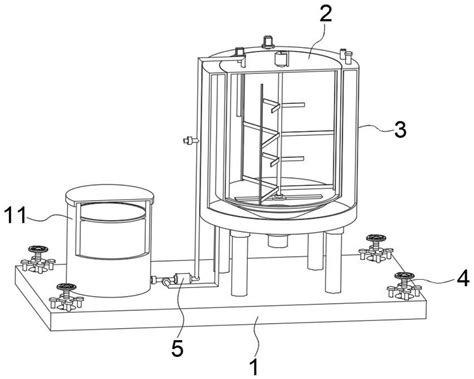 2
3
11
4
5
1