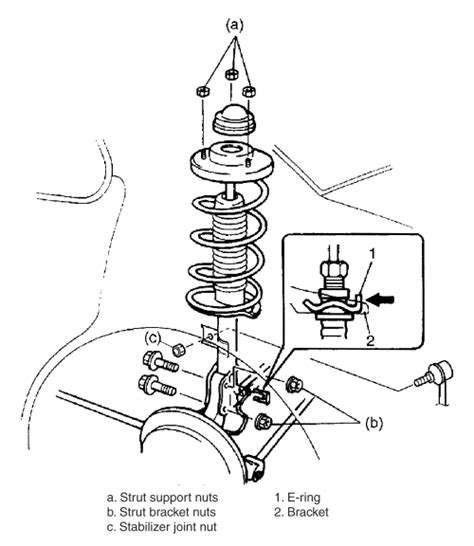 (a)

1

2

(c)

(b)

a. Strut support nuts
b. Strut bracket nuts
c. Stabilizer joint nut

1. E-ring
2. Bracket