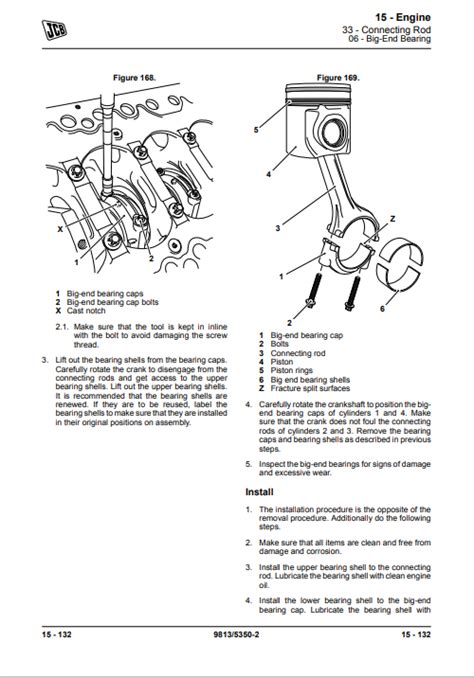 JCB

15 - Engine
33 - Connecting Rod
06 - Big-End Bearing

Figure 168.

X
1
2

1 Big-end bearing caps
2 Big-end bearing cap bolts
X Cast notch

2.1. Make sure that the tool is kept in inline with the bolt to avoid damaging the screw thread.

3. Lift out the bearing shells from the bearing caps. Carefully rotate the crank to disengage from the connecting rods and get access to the upper bearing shells. Lift out the upper bearing shells. It is recommended that the bearing shells are renewed. If they are to be reused, label the bearing shells to make sure that they are installed in their original positions on assembly.

Figure 169.

5
4
3
Z
1
2
6

1 Big-end bearing cap
2 Bolts
3 Connecting rod
4 Piston
5 Piston rings
6 Big end bearing shells
Z Fracture split surfaces

4. Carefully rotate the crankshaft to position the big-end bearing caps of cylinders 1 and 4. Make sure that the crank does not foul the connecting rods of cylinders 2 and 3. Remove the bearing caps and bearing shells as described in previous steps.

5. Inspect the big-end bearings for signs of damage and excessive wear.

Install

1. The installation procedure is the opposite of the removal procedure. Additionally do the following steps.

2. Make sure that all items are clean and free from damage and corrosion.

3. Install the upper bearing shell to the connecting rod. Lubricate the bearing shell with clean engine oil.

4. Install the lower bearing shell to the big-end bearing cap. Lubricate the bearing shell with

15 - 132
9813/5350-2
15 - 132