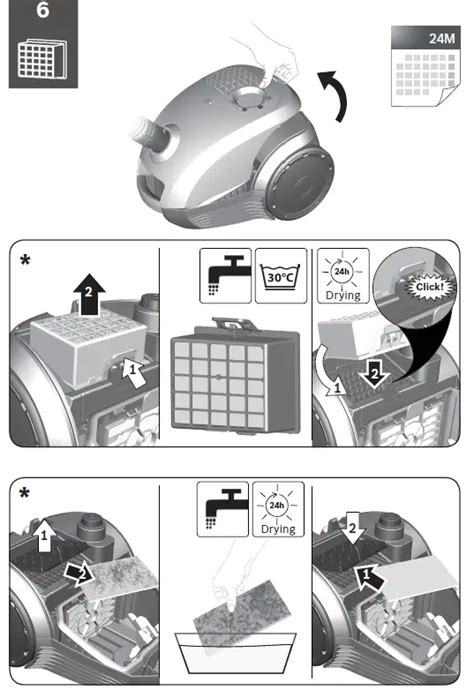 6

24M

*

2

1

30°C

24h
Drying

Click!

1

2

*

1

2

24h
Drying

2

1