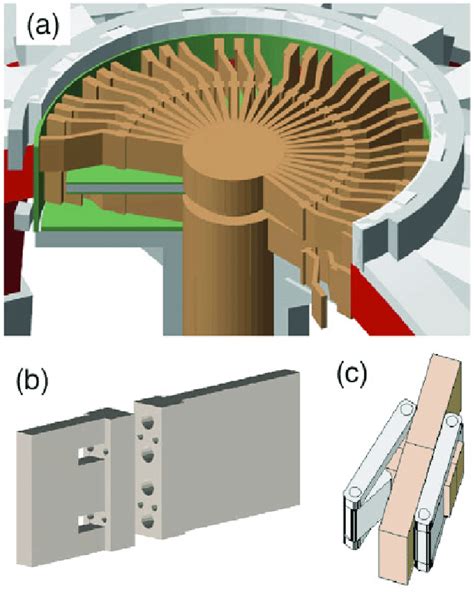 (a)

(b)

(c)