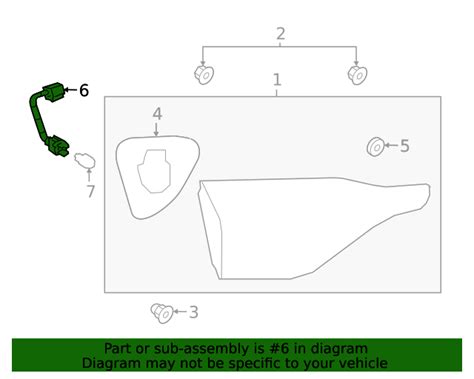 2
1
6
4
5
7
3

Part or sub-assembly is #6 in diagram
Diagram may not be specific to your vehicle