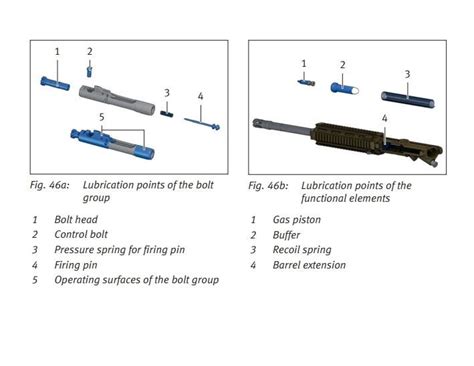 1
2
3
4
5

Fig. 46a: Lubrication points of the bolt group

1 Bolt head
2 Control bolt
3 Pressure spring for firing pin
4 Firing pin
5 Operating surfaces of the bolt group

1
2
3
4

Fig. 46b: Lubrication points of the functional elements

1 Gas piston
2 Buffer
3 Recoil spring
4 Barrel extension