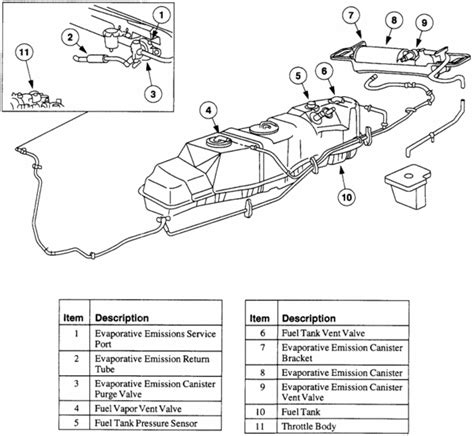 1
2
11
3
7
8
9
5
6
4
10

| Item | Description |
|---|---|
| 1 | Evaporative Emissions Service Port |
| 2 | Evaporative Emission Return Tube |
| 3 | Evaporative Emission Canister Purge Valve |
| 4 | Fuel Vapor Vent Valve |
| 5 | Fuel Tank Pressure Sensor |

| Item | Description |
|---|---|
| 6 | Fuel Tank Vent Valve |
| 7 | Evaporative Emission Canister Bracket |
| 8 | Evaporative Emission Canister |
| 9 | Evaporative Emission Canister Vent Valve |
| 10 | Fuel Tank |
| 11 | Throttle Body |