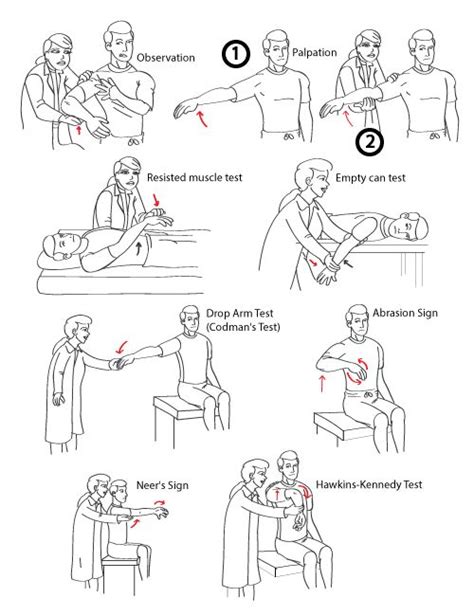 Observation

1

Palpation

2

Resisted muscle test

Empty can test

Drop Arm Test (Codman's Test)

Abrasion Sign

Neer's Sign

Hawkins-Kennedy Test