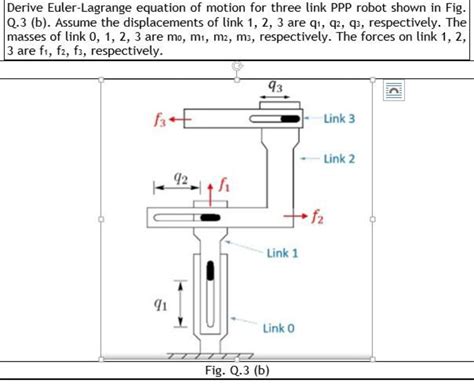 Derive Euler-Lagrange equation of motion for three link PPP robot shown in Fig. Q.3 (b). Assume the displacements of link 1, 2, 3 are $q_1$, $q_2$, $q_3$, respectively. The masses of link 0, 1, 2, 3 are $m_0$, $m_1$, $m_2$, $m_3$, respectively. The forces on link 1, 2, 3 are $f_1$, $f_2$, $f_3$, respectively.

$q_3$
$f_3$
Link 3
Link 2
$q_2$
$f_1$
$f_2$
Link 1
$q_1$
Link 0

Fig. Q.3 (b)