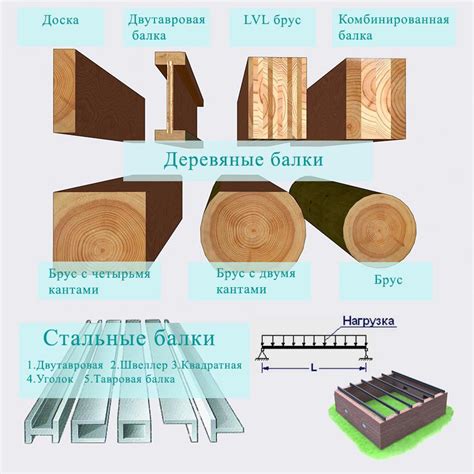 Доска

Двутавровая балка

LVL брус

Комбинированная балка

Деревяные балки

Брус с четырьмя кантами

Брус с двумя кантами

Брус

Стальные балки

1.Двутавровая 2.Швеллер 3.Квадратная
4.Уголок 5.Тавровая балка

Нагрузка

L