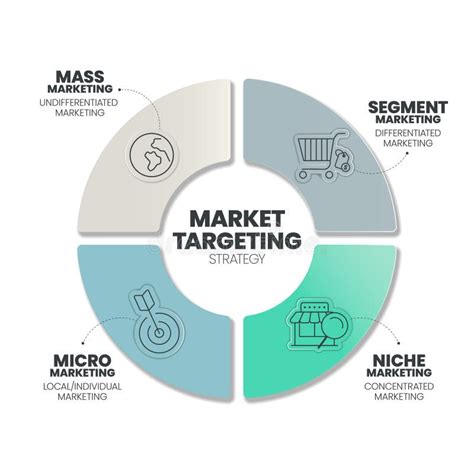 MASS MARKETING
UNDIFFERENTIATED MARKETING

SEGMENT MARKETING
DIFFERENTIATED MARKETING

MARKET TARGETING
STRATEGY

MICRO MARKETING
LOCAL/INDIVIDUAL MARKETING

NICHE MARKETING
CONCENTRATED MARKETING