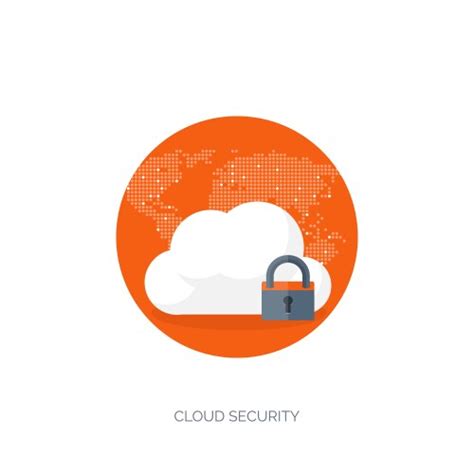 CLOUD SECURITY