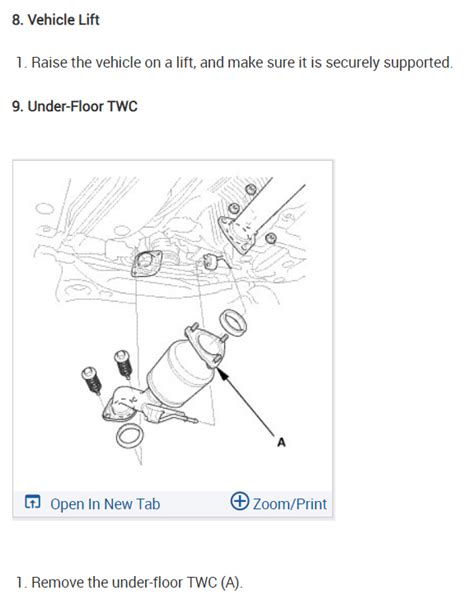 8. Vehicle Lift

1. Raise the vehicle on a lift, and make sure it is securely supported.

9. Under-Floor TWC

A

Open In New Tab

Zoom/Print

1. Remove the under-floor TWC (A).