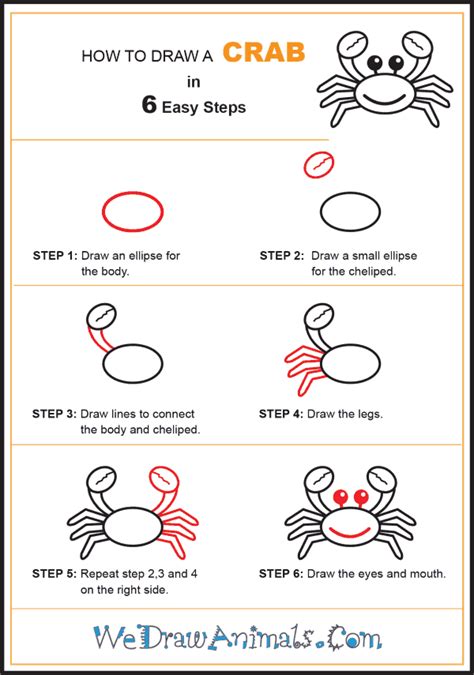 HOW TO DRAW A CRAB
in
6 Easy Steps

STEP 1: Draw an ellipse for the body.

STEP 2: Draw a small ellipse for the cheliped.

STEP 3: Draw lines to connect the body and cheliped.

STEP 4: Draw the legs.

STEP 5: Repeat step 2,3 and 4 on the right side.

STEP 6: Draw the eyes and mouth.

WeDrawAnimals.Com