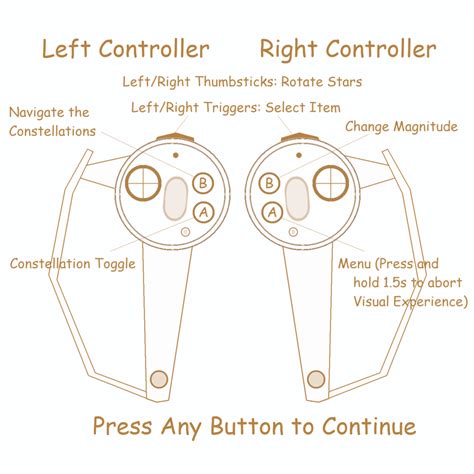 Left Controller

Right Controller

Left/Right Thumbsticks: Rotate Stars

Left/Right Triggers: Select Item

Navigate the Constellations

Change Magnitude

B

A

B

A

Constellation Toggle

Menu (Press and hold 1.5s to abort Visual Experience)

Press Any Button to Continue