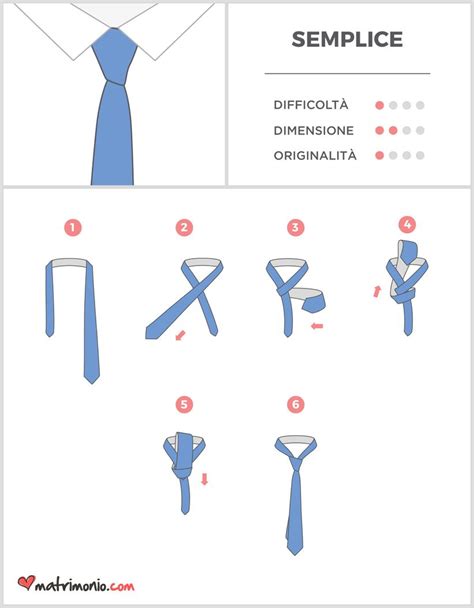 SEMPLICE

DIFFICOLTÀ

DIMENSIONE

ORIGINALITÀ

1

2

3

4

5

6

matrimonio.com