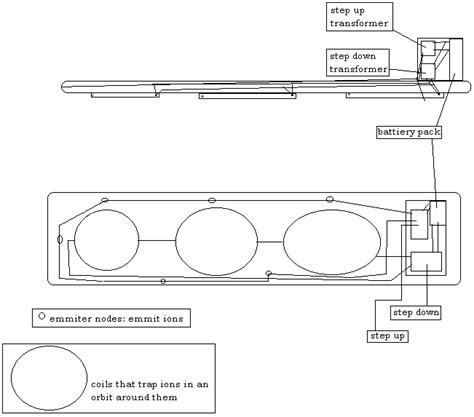 step up transformer

step down transformer

battiery pack

step down

step up

emmiter nodes: emmit ions

coils that trap ions in an orbit around them