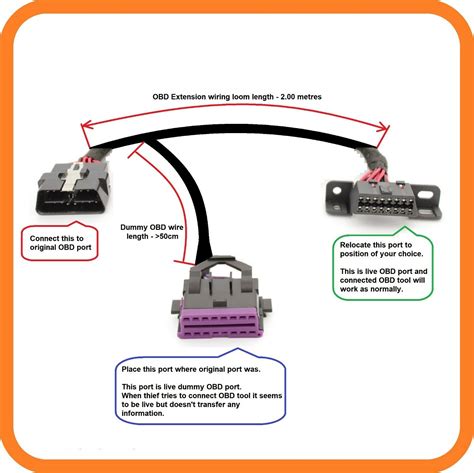 OBD Extension wiring loom length - 2.00 metres

Connect this to original OBD port

Dummy OBD wire length - >50cm

Relocate this port to position of your choice.

This is live OBD port and connected OBD tool will work as normally.

Place this port where original port was.

This port is live dummy OBD port. When thief tries to connect OBD tool it seems to be live but doesn't transfer any information.