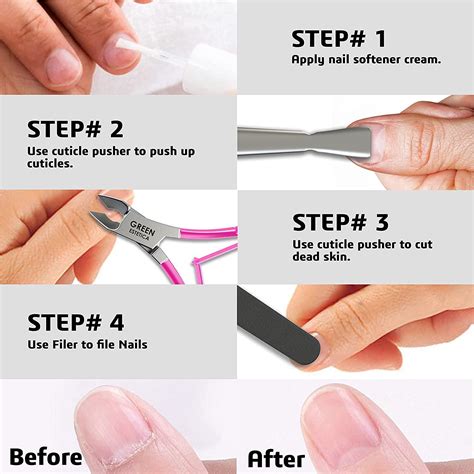 STEP# 1
Apply nail softener cream.

STEP# 2
Use cuticle pusher to push up cuticles.

GREEN
ESTETICA

STEP# 3
Use cuticle pusher to cut dead skin.

STEP# 4
Use Filer to file Nails

Before

After