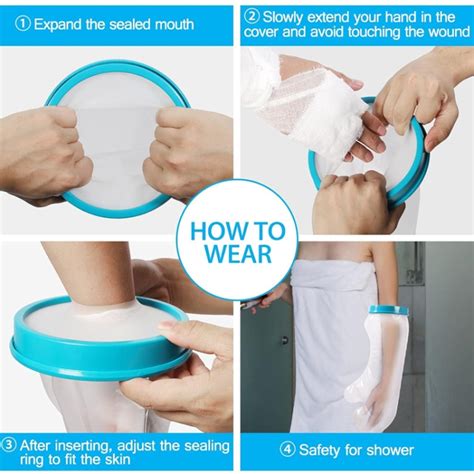 ① Expand the sealed mouth

② Slowly extend your hand in the cover and avoid touching the wound

HOW TO WEAR

③ After inserting, adjust the sealing ring to fit the skin

④ Safety for shower