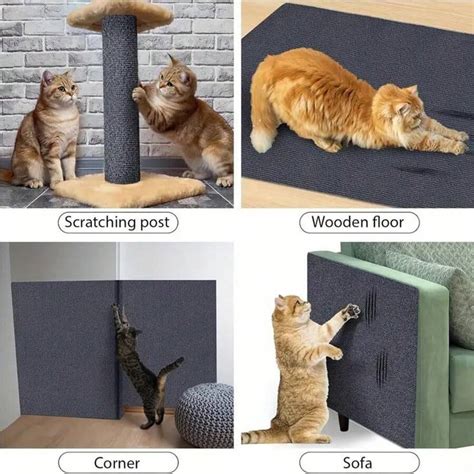 Scratching post

Wooden floor

Corner

Sofa