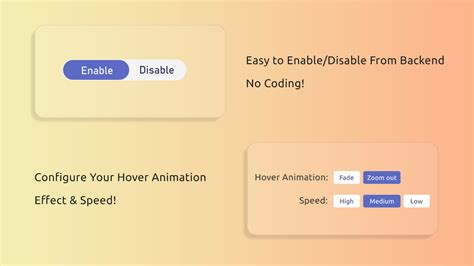 Enable Disable

Easy to Enable/Disable From Backend

No Coding!

Configure Your Hover Animation Effect & Speed!

Hover Animation: Fade Zoom out

Speed: High Medium Low