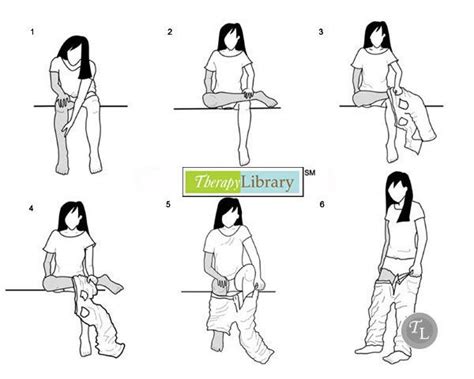 1

2

3

TherapyLibrary SM

4

5

6

TL