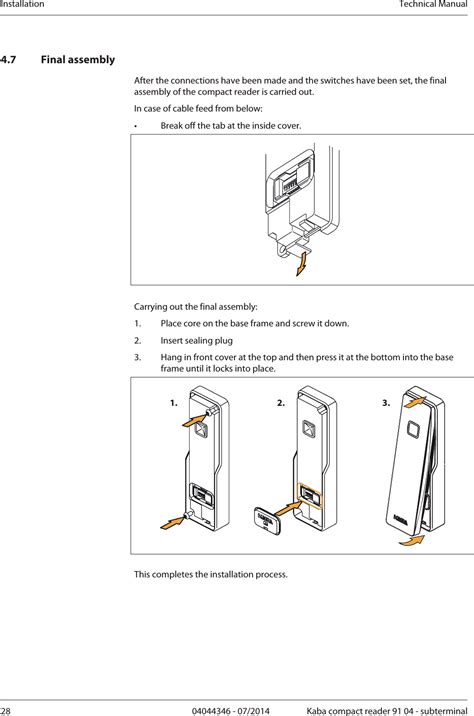 Installation

Technical Manual

4.7 Final assembly

After the connections have been made and the switches have been set, the final assembly of the compact reader is carried out.

In case of cable feed from below:

• Break off the tab at the inside cover.

Carrying out the final assembly:

1. Place core on the base frame and screw it down.

2. Insert sealing plug

3. Hang in front cover at the top and then press it at the bottom into the base frame until it locks into place.

1.

2.

3.

This completes the installation process.

28

04044346 - 07/2014

Kaba compact reader 91 04 - subterminal