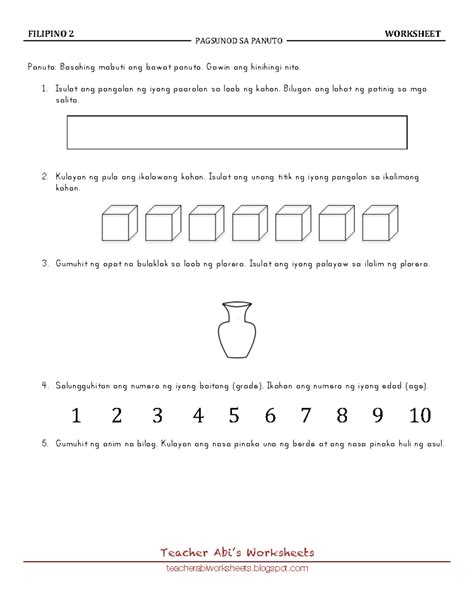 FILIPINO 2
PAGSUNOD SA PANUTO
WORKSHEET

Panuto: Basahing mabuti ang bawat panuto. Gawin ang hinihingi nito.

1. Isulat ang pangalan ng iyong paaralan sa loob ng kahon. Bilugan ang lahat ng patinig sa mga salita.

2. Kulayan ng pula ang ikalawang kahon. Isulat ang unang titik ng iyong pangalan sa ikalimang kahon.

3. Gumuhit ng apat na bulaklak sa loob ng plorera. Isulat ang iyong palayaw sa ilalim ng plorera.

4. Salungguhitan ang numero ng iyong baitang (grade). Ikahon ang numero ng iyong edad (age).

1 2 3 4 5 6 7 8 9 10

5. Gumuhit ng anim na bilog. Kulayan ang nasa pinaka una ng berde at ang nasa pinaka huli ng asul.

Teacher Abi's Worksheets
teacherabiworksheets.blogspot.com